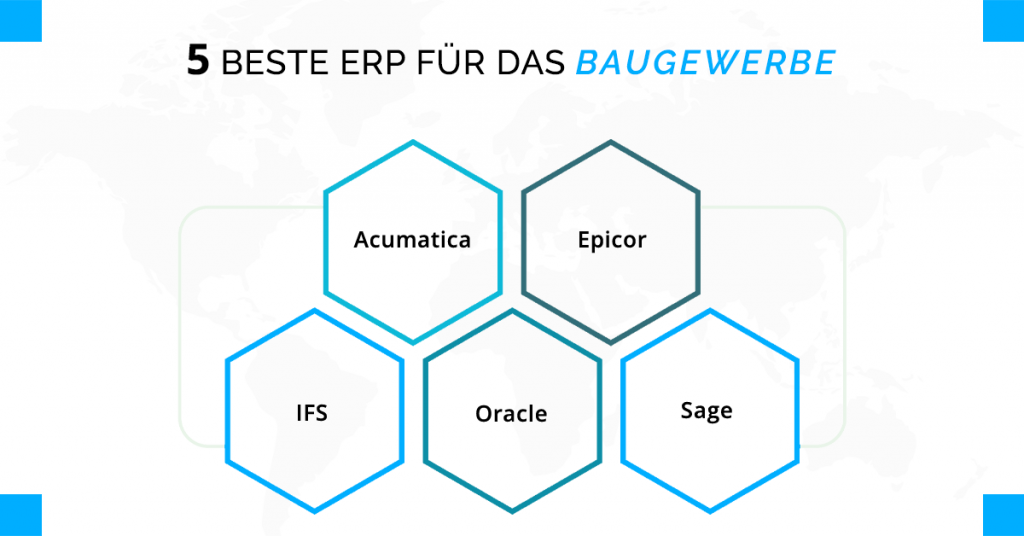 5 BESTE ERP FÜR DAS BAUGEWERBE

Acumatica

Epicor

IFS

Oracle

Sage