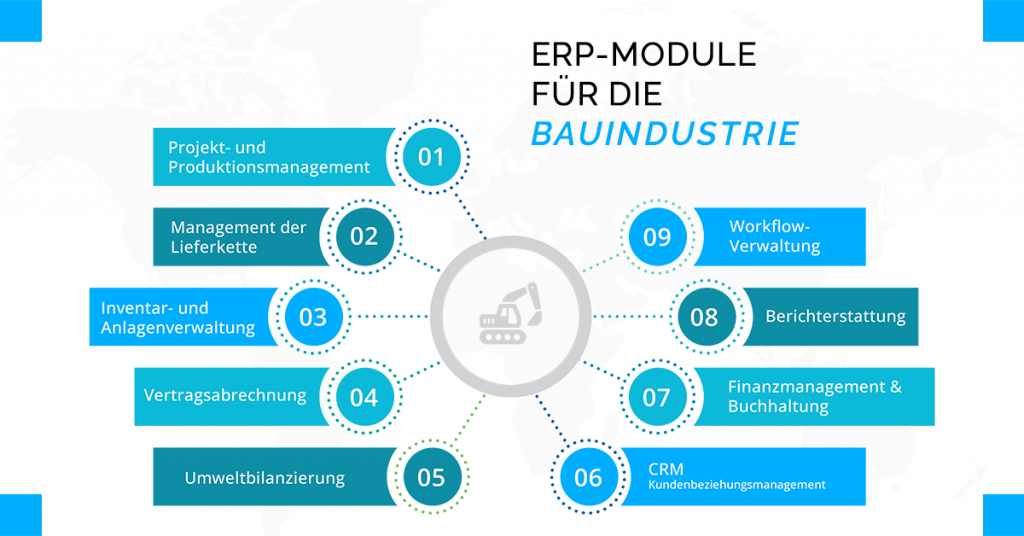 ERP-MODULE FÜR DIE BAUINDUSTRIE

Projekt- und Produktionsmanagement 01

Management der Lieferkette 02

Inventar- und Anlagenverwaltung 03

Vertragsabrechnung 04

Umweltbilanzierung 05

06 CRM Kundenbeziehungsmanagement

07 Finanzmanagement & Buchhaltung

08 Berichterstattung

09 Workflow-Verwaltung