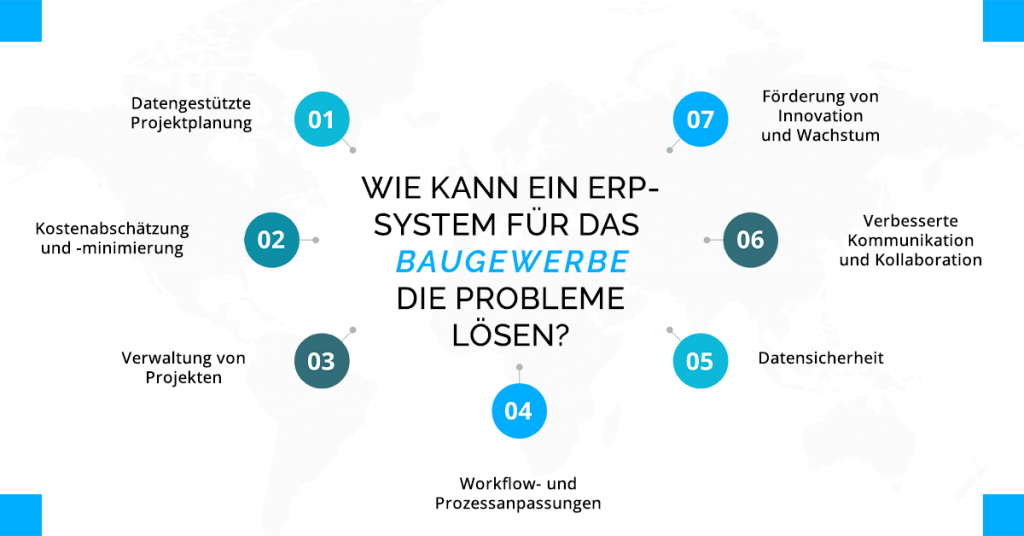 WIE KANN EIN ERP-SYSTEM FÜR DAS BAUGEWERBE DIE PROBLEME LÖSEN?

01
Datengestützte Projektplanung

02
Kostenabschätzung und -minimierung

03
Verwaltung von Projekten

04
Workflow- und Prozessanpassungen

05
Datensicherheit

06
Verbesserte Kommunikation und Kollaboration

07
Förderung von Innovation und Wachstum