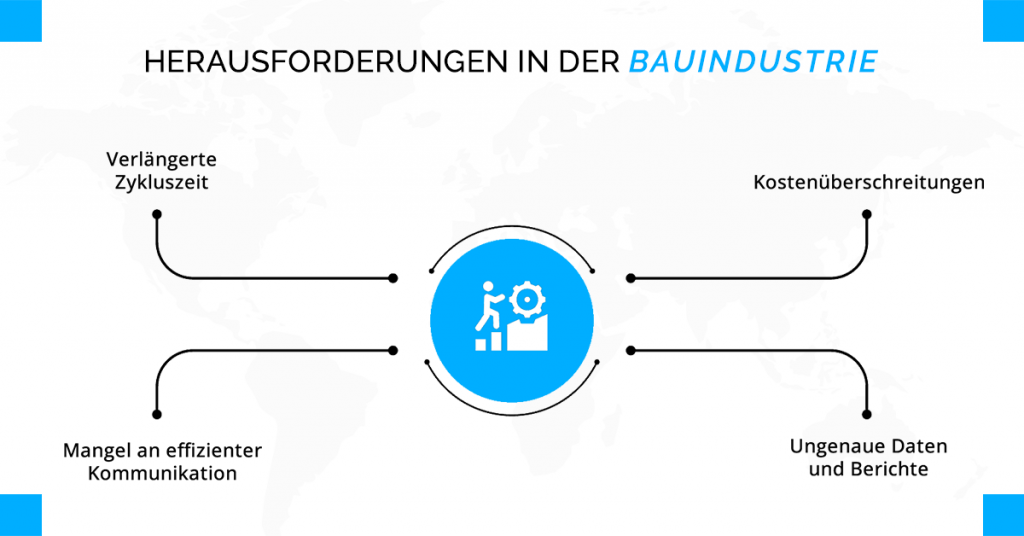 HERAUSFORDERUNGEN IN DER BAUINDUSTRIE

Verlängerte Zykluszeit

Kostenüberschreitungen

Mangel an effizienter Kommunikation

Ungenaue Daten und Berichte