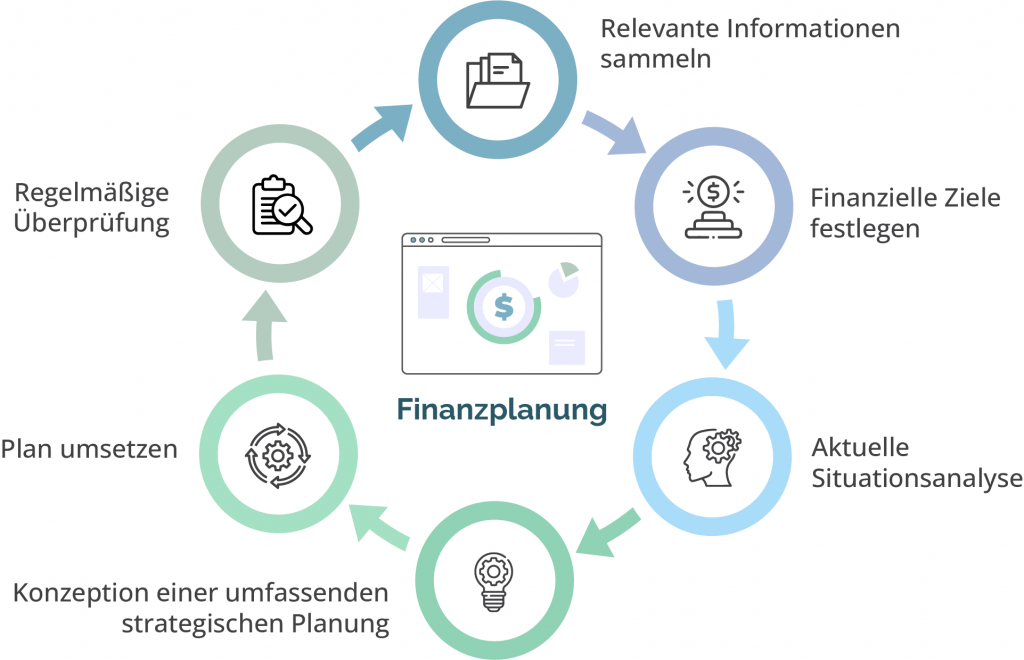 Relevante Informationen sammeln

Finanzielle Ziele festlegen

Aktuelle Situationsanalyse

Konzeption einer umfassenden strategischen Planung

Plan umsetzen

Regelmäßige Überprüfung

$

Finanzplanung