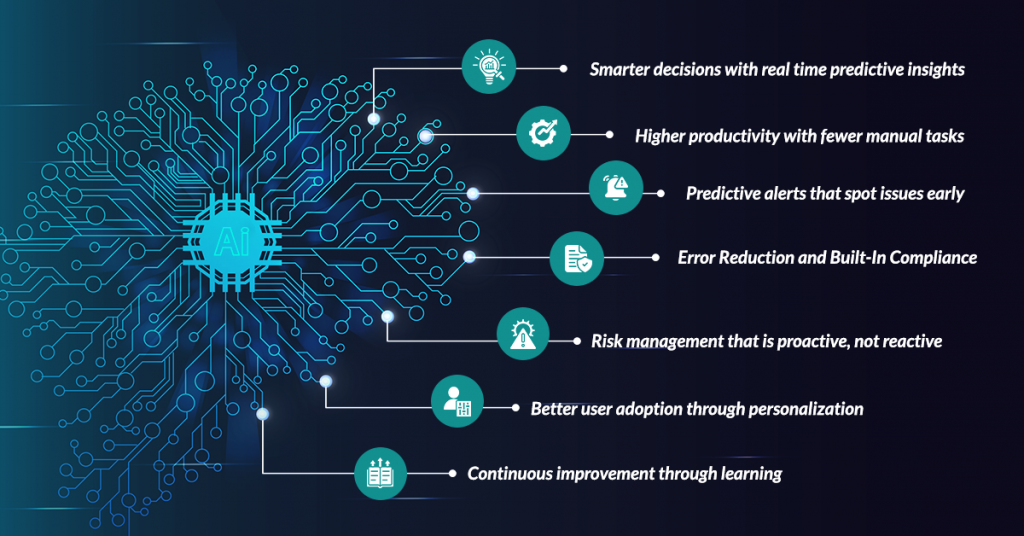 Ai

Smarter decisions with real time predictive insights

Higher productivity with fewer manual tasks

Predictive alerts that spot issues early

Error Reduction and Built-In Compliance

Risk management that is proactive, not reactive

Better user adoption through personalization

Continuous improvement through learning