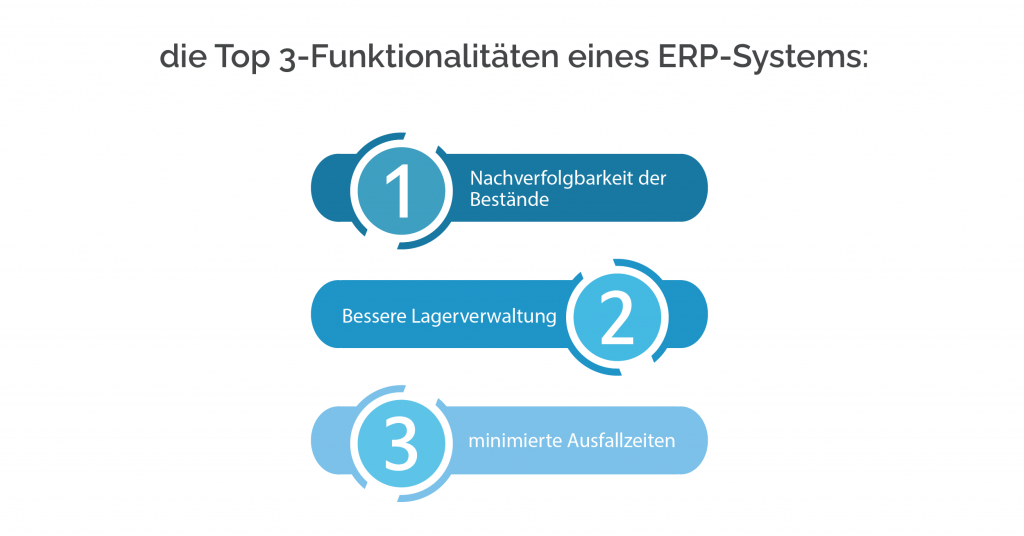 die Top 3-Funktionalitäten eines ERP-Systems:

1 Nachverfolgbarkeit der Bestände

Bessere Lagerverwaltung 2

3 minimierte Ausfallzeiten