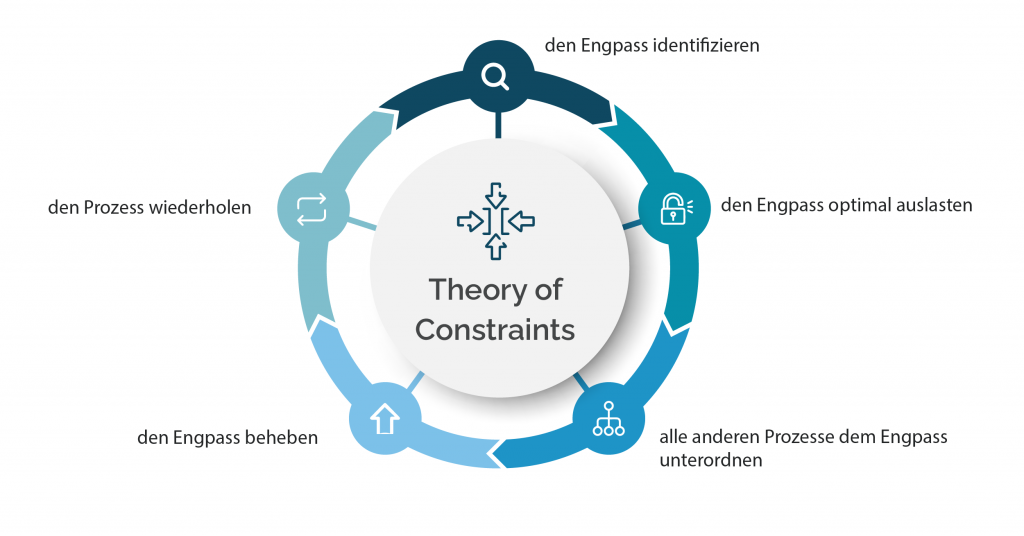 Theory of Constraints

den Engpass identifizieren

den Engpass optimal auslasten

alle anderen Prozesse dem Engpass unterordnen

den Engpass beheben

den Prozess wiederholen