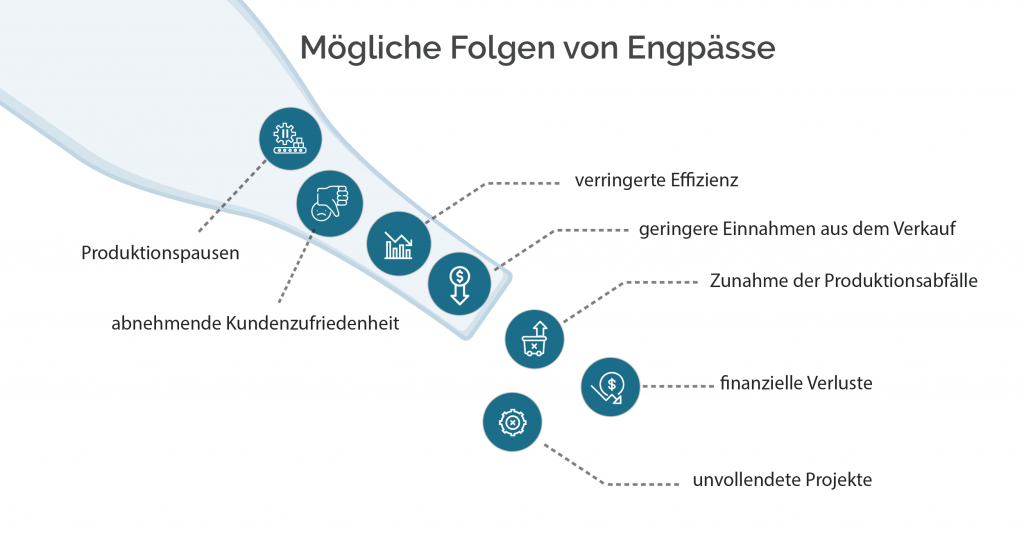 Mögliche Folgen von Engpässe

verringerte Effizienz

geringere Einnahmen aus dem Verkauf

Produktionspausen

Zunahme der Produktionsabfälle

abnehmende Kundenzufriedenheit

finanzielle Verluste

unvollendete Projekte